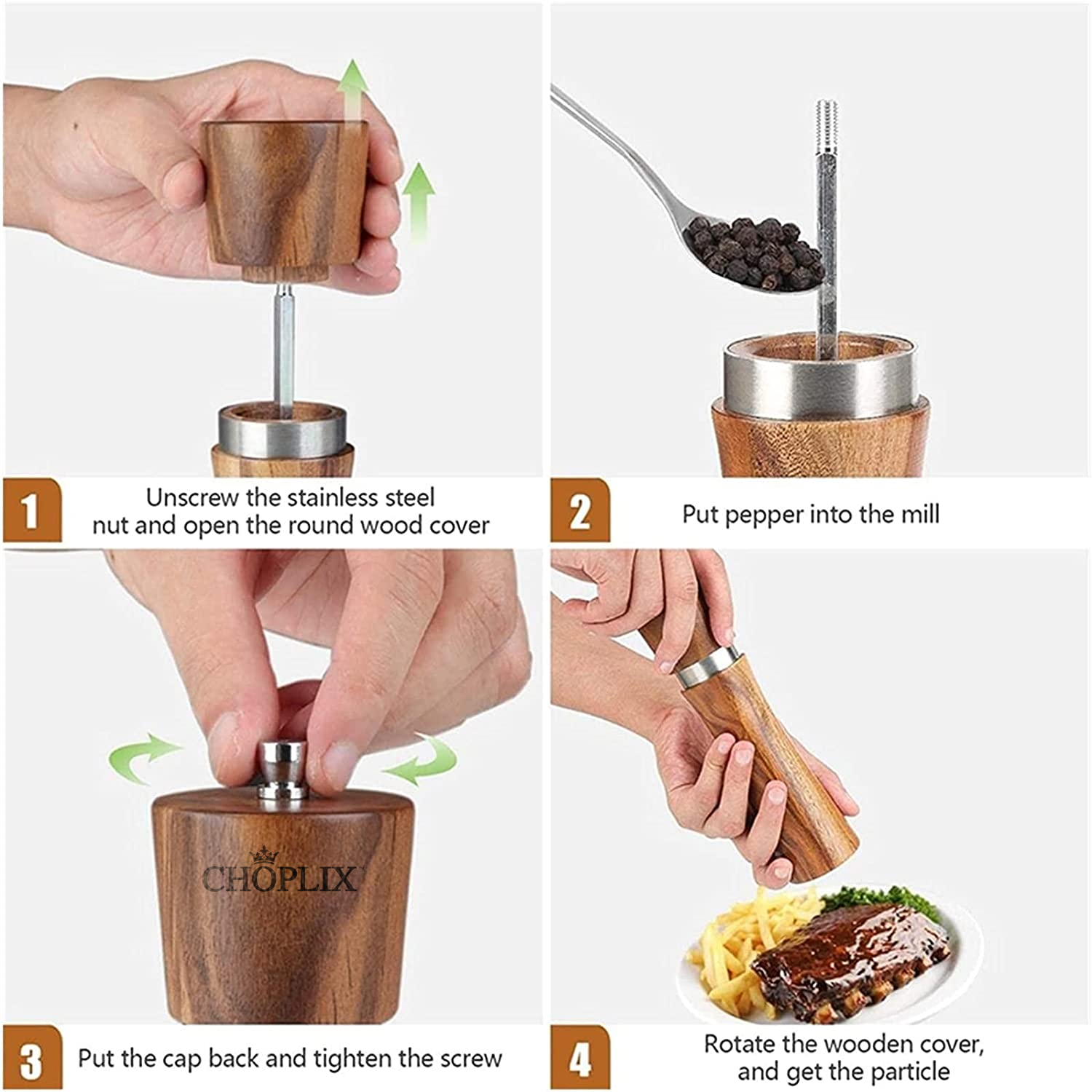 1
Unscrew the stainless steel nut and open the round wood cover

2
Put pepper into the mill

CHOPLIX

3
Put the cap back and tighten the screw

4
Rotate the wooden cover, and get the particle